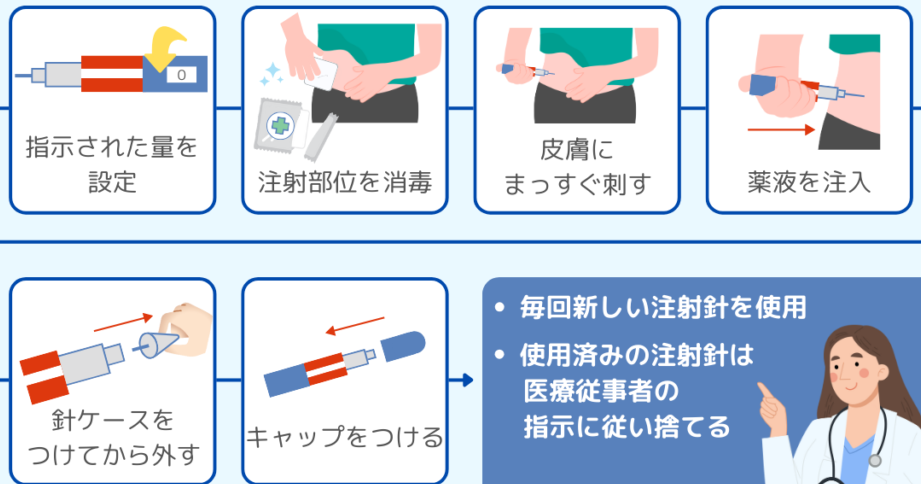 0

指示された量を設定

注射部位を消毒

皮膚にまっすぐ刺す

薬液を注入

針ケースをつけてから外す

キャップをつける

• 毎回新しい注射針を使用
• 使用済みの注射針は医療従事者の指示に従い捨てる