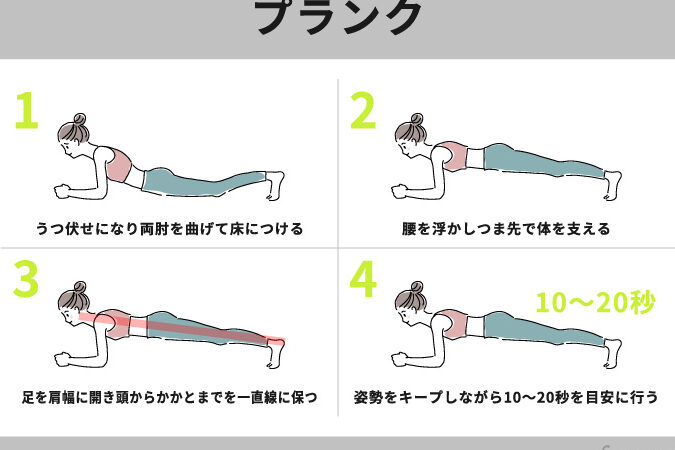 プランク

1
うつ伏せになり両肘を曲げて床につける

2
腰を浮かしつま先で体を支える

3
足を肩幅に開き頭からかかとまでを一直線に保つ

4
10〜20秒
姿勢をキープしながら10〜20秒を目安に行う