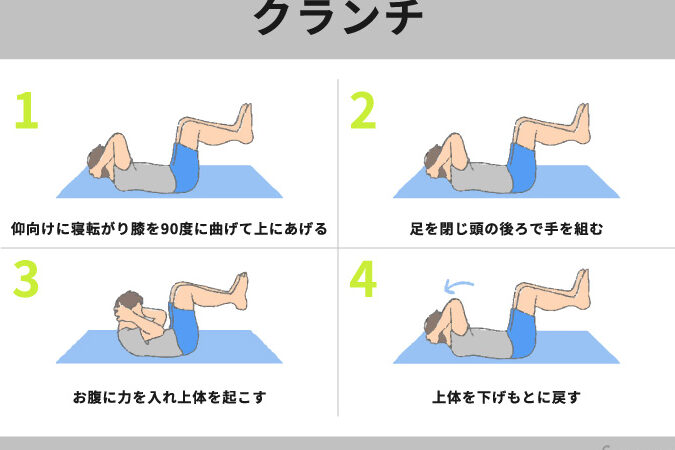 クランチ

1
仰向けに寝転がり膝を90度に曲げて上にあげる

2
足を閉じ頭の後ろで手を組む

3
お腹に力を入れ上体を起こす

4
上体を下げもとに戻す